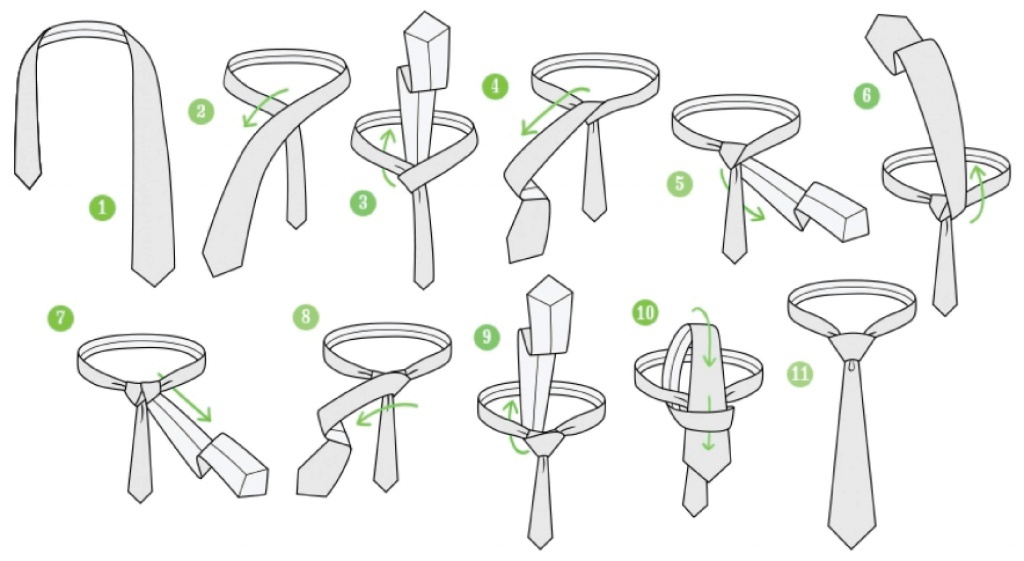 1
2
3
4
5
6
7
8
9
10
11